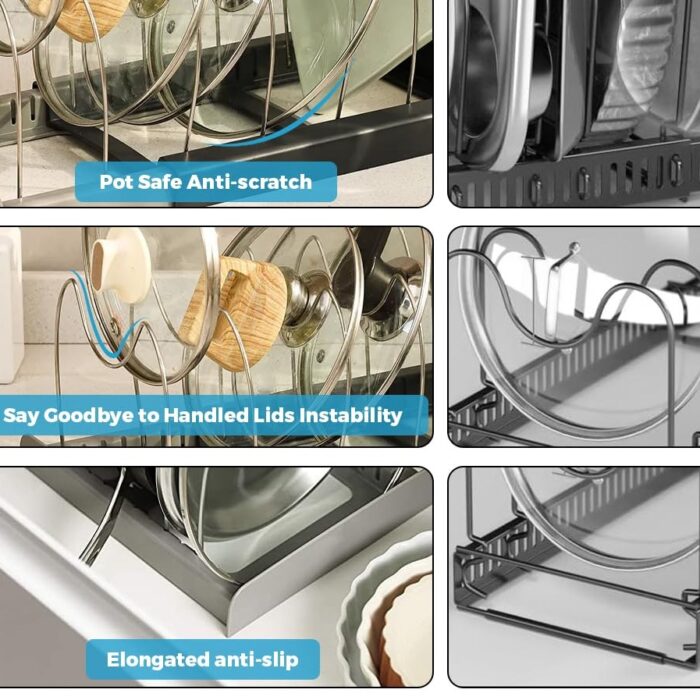 Pot Safe Anti-scratch

Say Goodbye to Handled Lids Instability

Elongated anti-slip