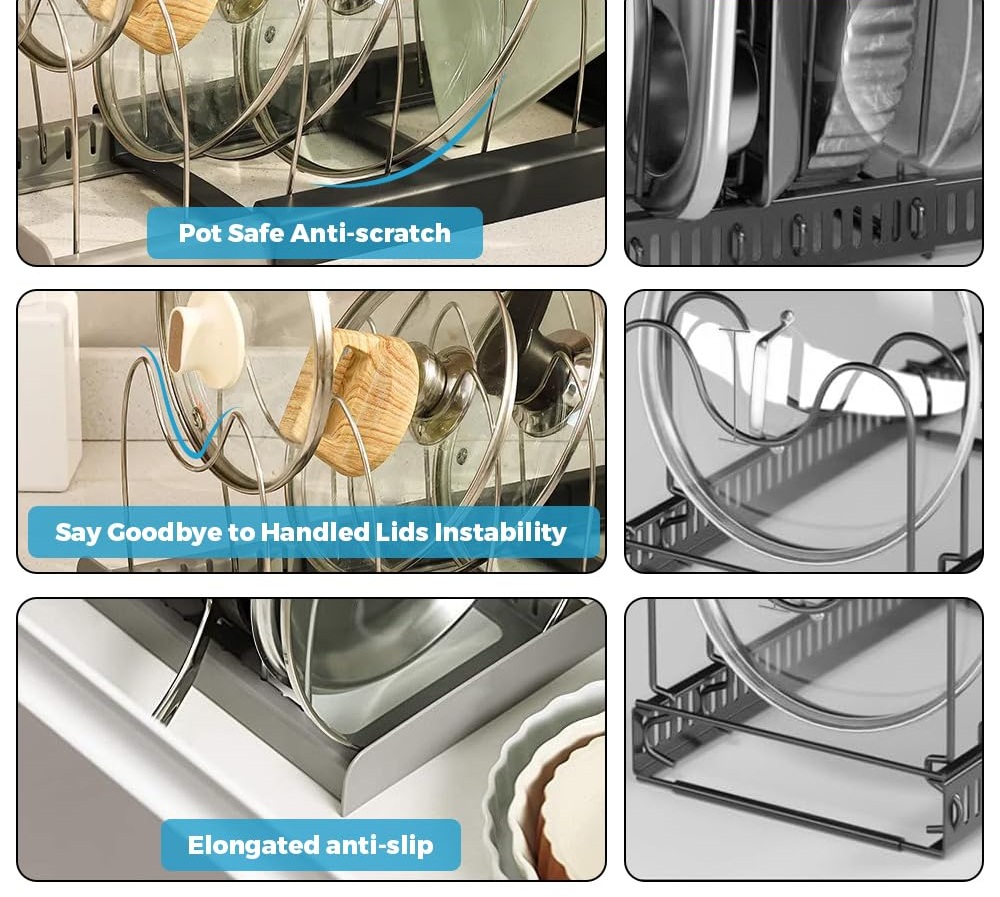 Pot Safe Anti-scratch

Say Goodbye to Handled Lids Instability

Elongated anti-slip