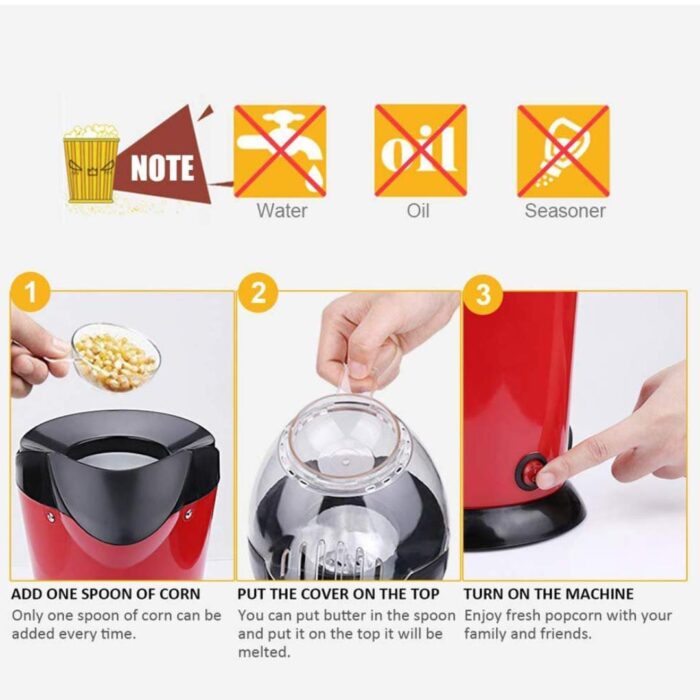 NOTE

oil

Water

Oil

Seasoner

1

2

3

ADD ONE SPOON OF CORN
Only one spoon of corn can be added every time.

PUT THE COVER ON THE TOP
You can put butter in the spoon and put it on the top it will be melted.

TURN ON THE MACHINE
Enjoy fresh popcorn with your family and friends.